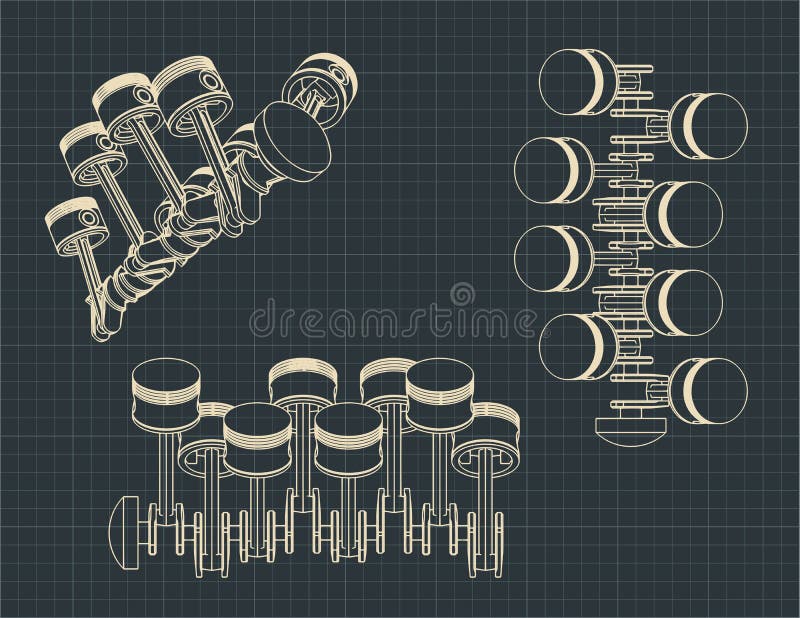 dreamstime