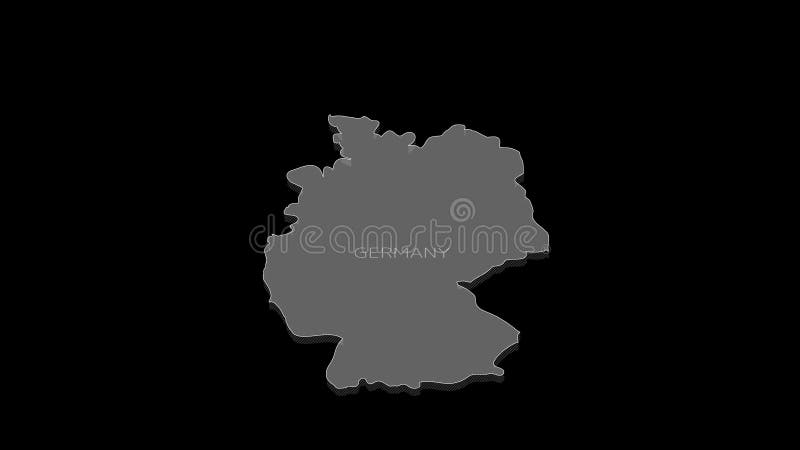 dreamstime
GERMANY