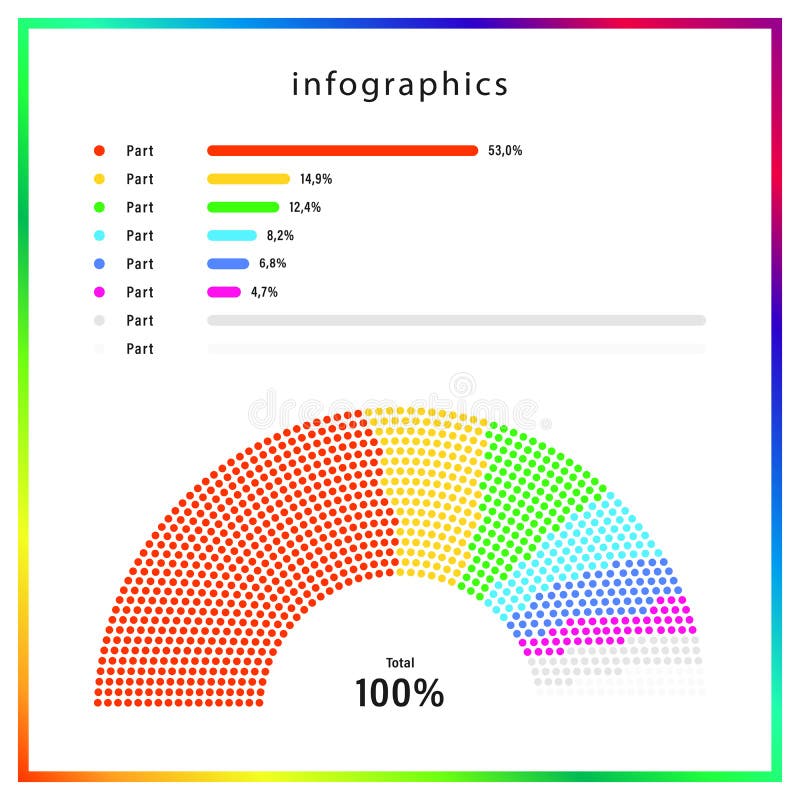 infographics

Part 53,0%
Part 14,9%
Part 12,4%
Part 8,2%
Part 6,8%
Part 4,7%
Part
Part

dreamstime

Total
100%