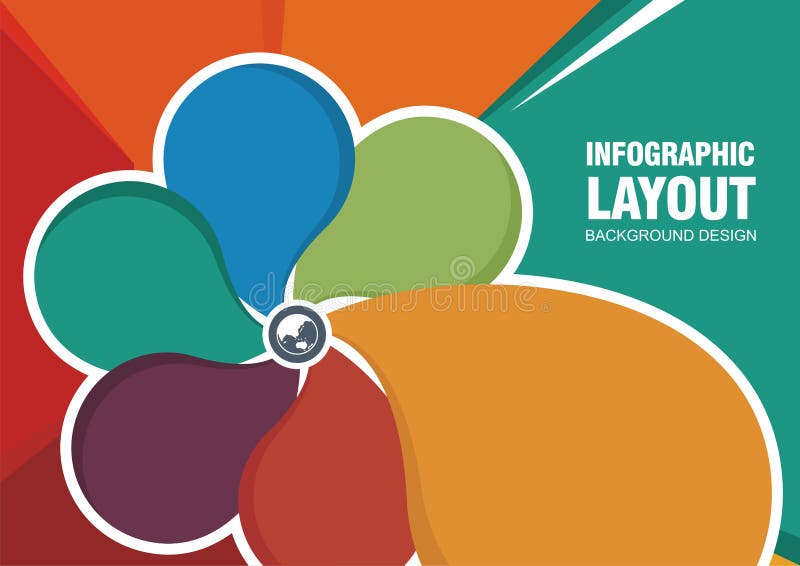 INFOGRAPHIC
LAYOUT
BACKGROUND DESIGN

dreamstime