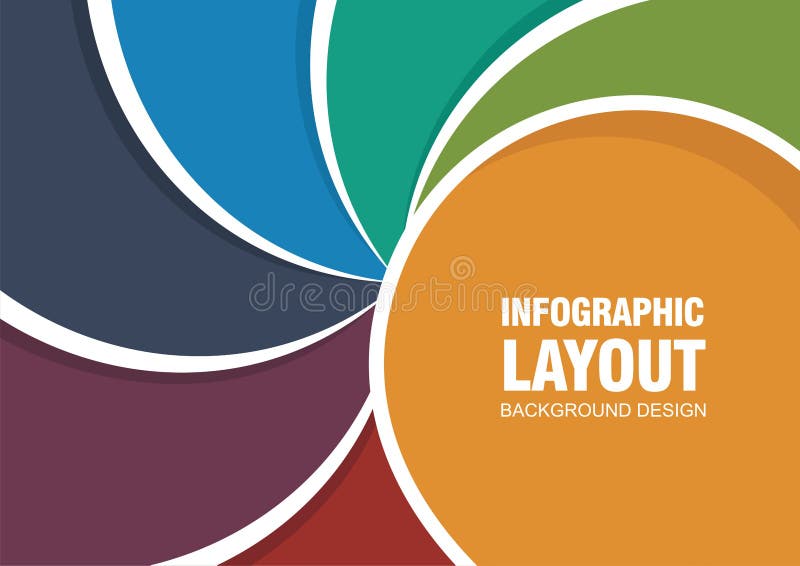 dreamstime

INFOGRAPHIC
LAYOUT
BACKGROUND DESIGN