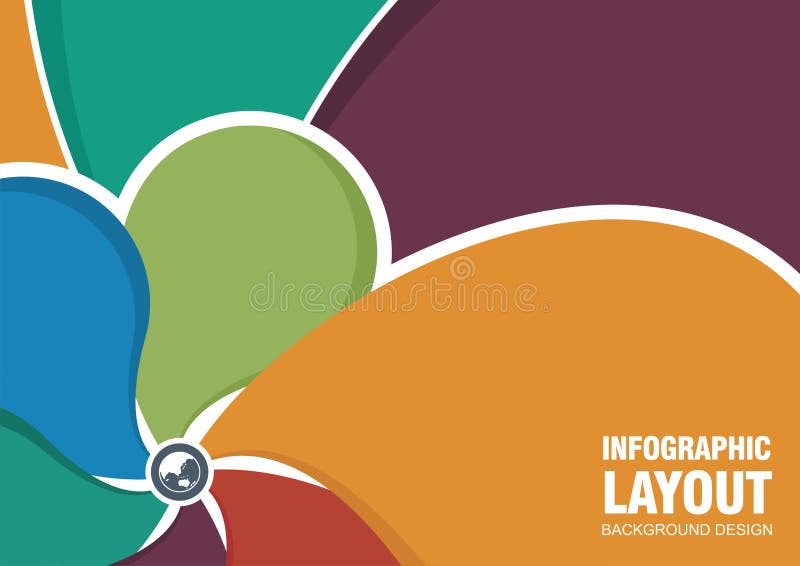 dreamstime

INFOGRAPHIC
LAYOUT
BACKGROUND DESIGN