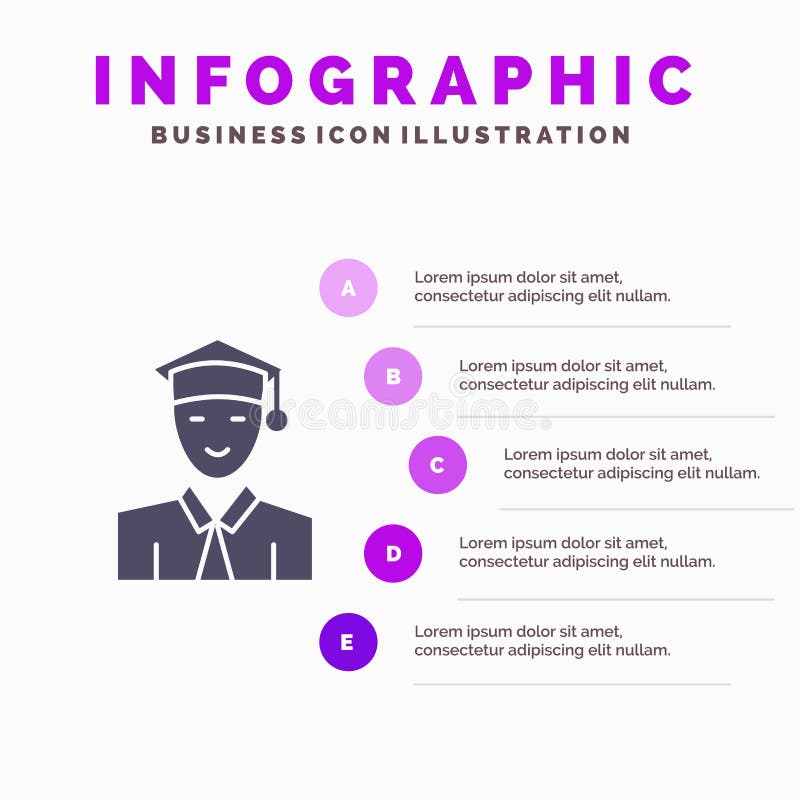 INFOGRAPHIC

BUSINESS ICON ILLUSTRATION

A

Lorem ipsum dolor sit amet, consectetur adipiscing elit nullam.

B

Lorem ipsum dolor sit amet, consectetur adipiscing elit nullam.

dreamstime

C

Lorem ipsum dolor sit amet, consectetur adipiscing elit nullam.

D

Lorem ipsum dolor sit amet, consectetur adipiscing elit nullam.

E

Lorem ipsum dolor sit amet, consectetur adipiscing elit nullam.