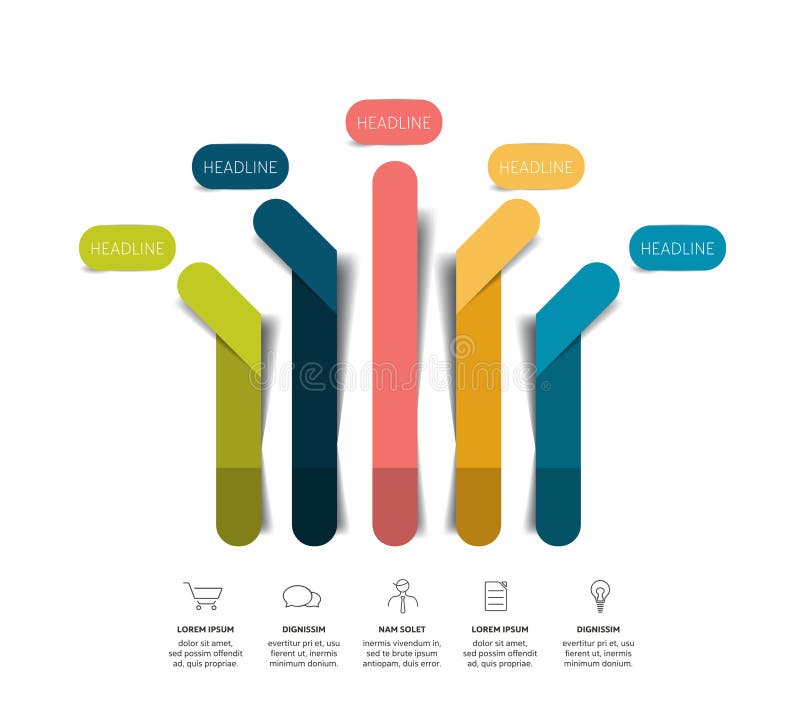 HEADLINE

HEADLINE

HEADLINE

HEADLINE

HEADLINE

dreamstime

LOREM IPSUM
dolor sit amet, sed possim offendit ad, quis propriae.

DIGNISSIM
evertitur pri et, usu fierent ut, inermis minimum donium.

NAM SOLET
inermis vivendum in, sed te brute ipsum antiopam, duis error.

LOREM IPSUM
dolor sit amet, sed possim offendit ad, quis propriae.

DIGNISSIM
evertitur pri et, usu fierent ut, inermis minimum donium.