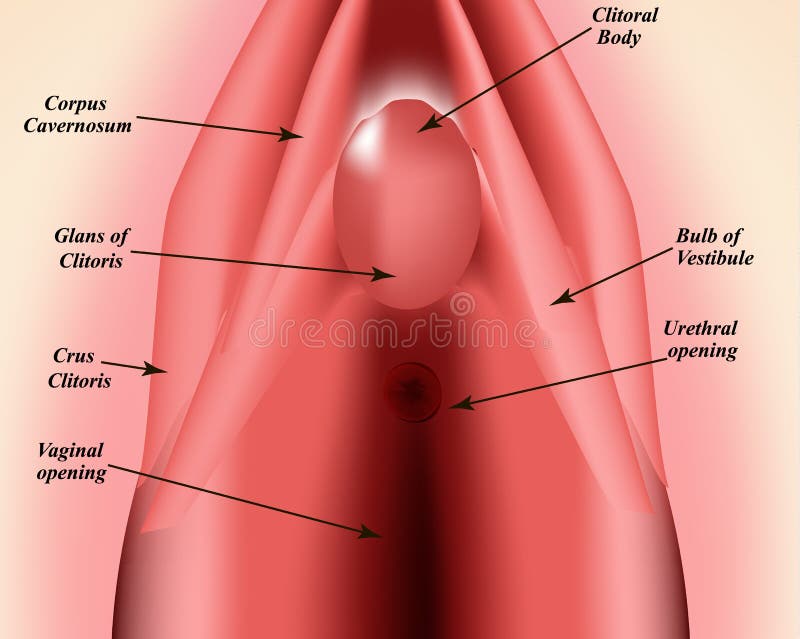 Clitoral Body

Corpus Cavernosum

Glans of Clitoris

Bulb of Vestibule

dreamstime

Urethral opening

Crus Clitoris

Vaginal opening