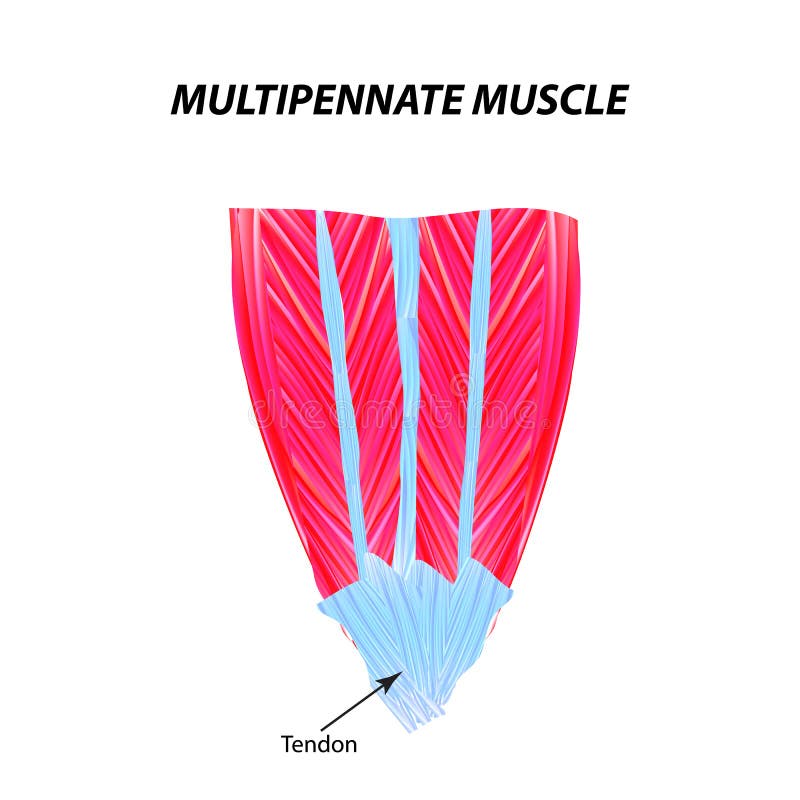 MULTIPENNATE MUSCLE

dreamstime

Tendon