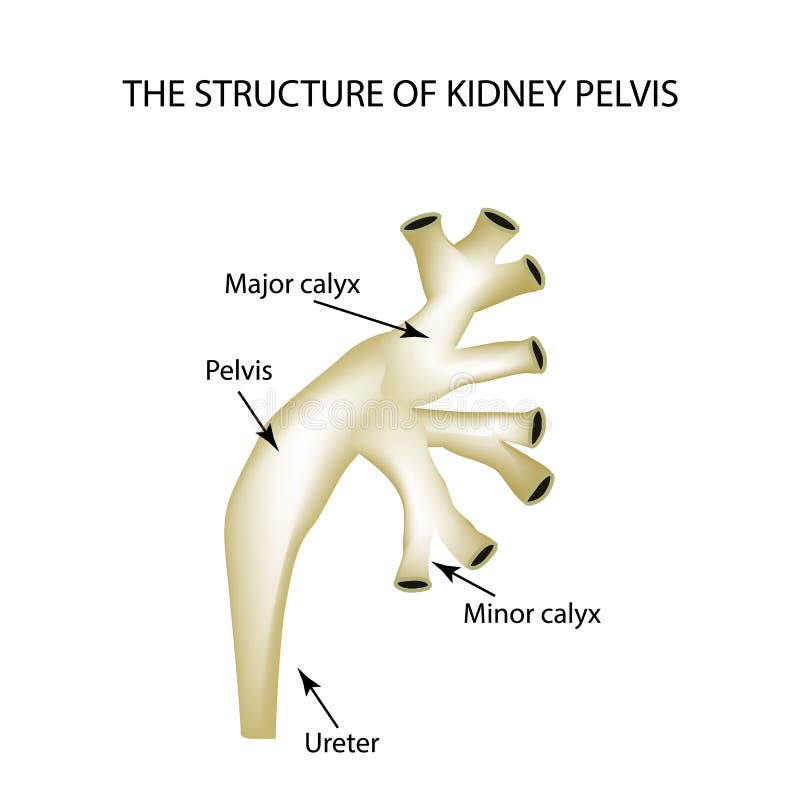 THE STRUCTURE OF KIDNEY PELVIS

Major calyx

Pelvis

dreamstime

Minor calyx

Ureter