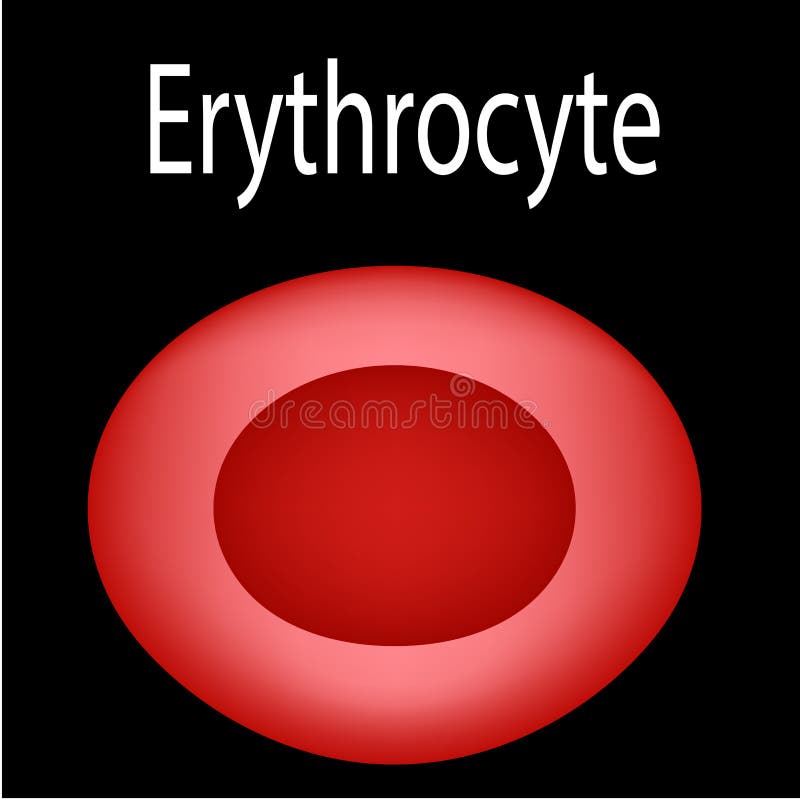 Erythrocyte

dreamstime