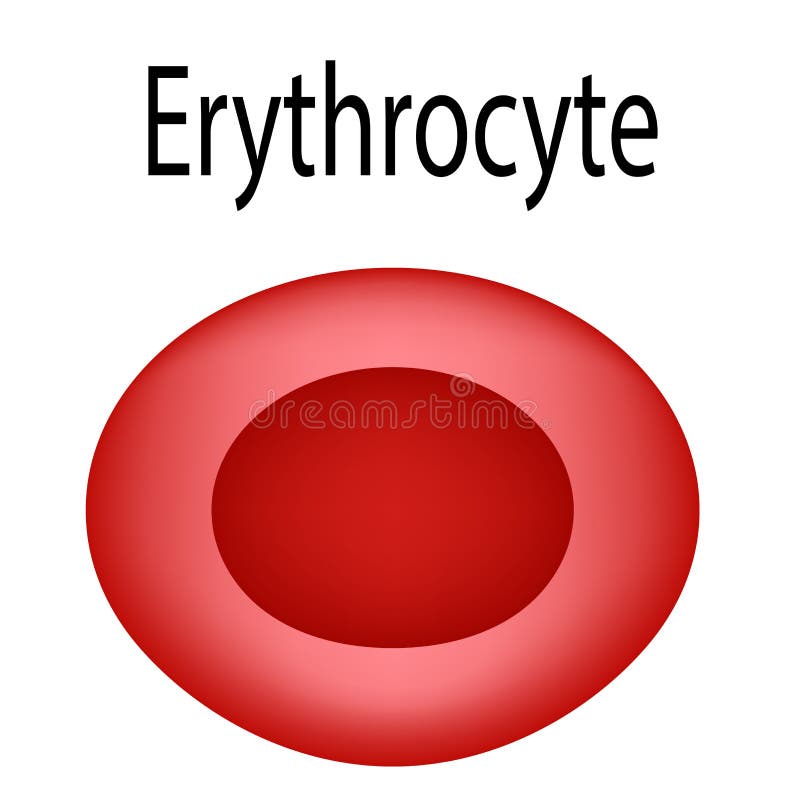 Erythrocyte

dreamstime