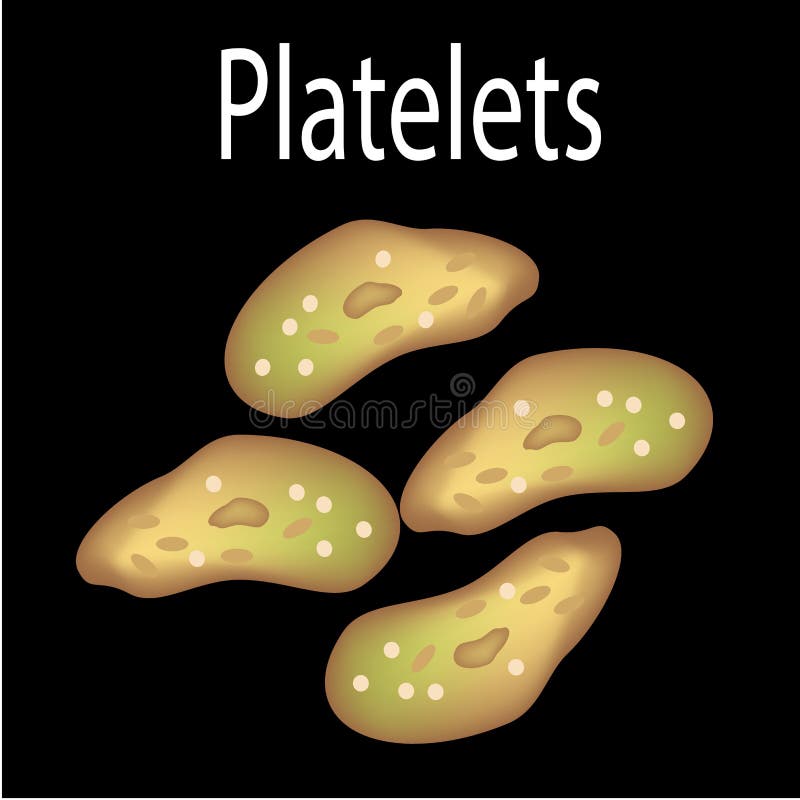 Platelets

dreamstime