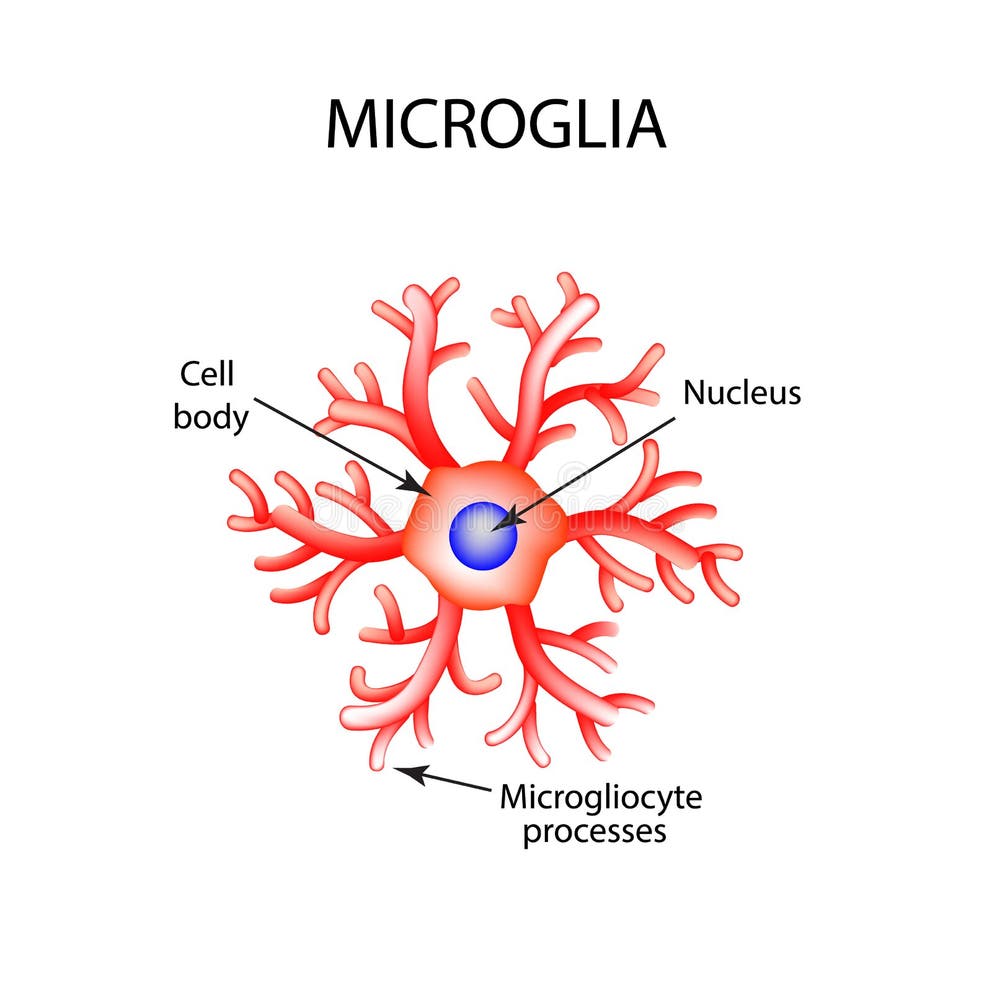 MICROGLIA

Cell body

Nucleus

Microgliocyte processes