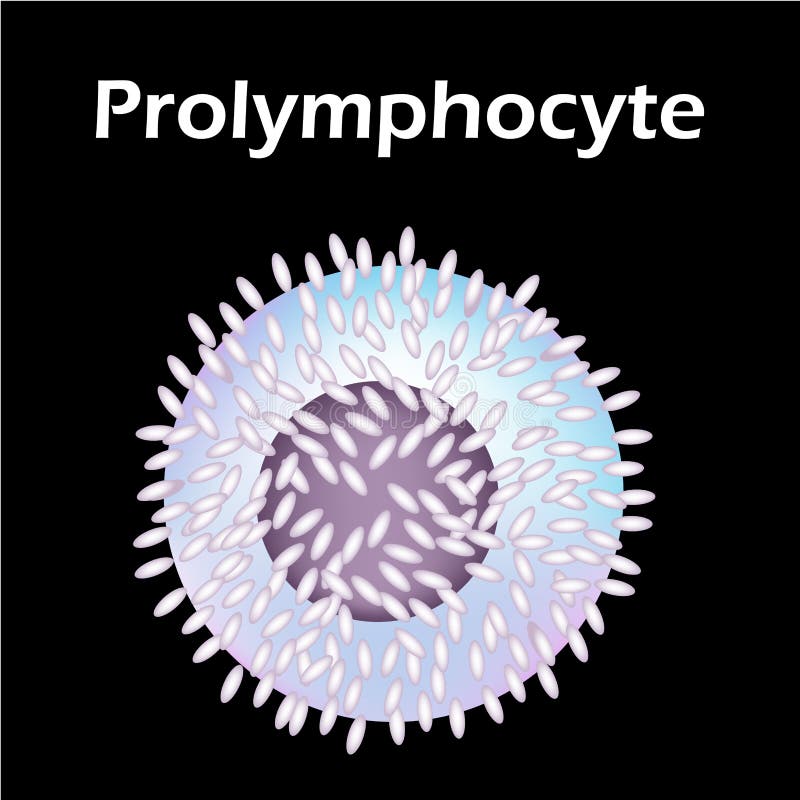 Prolymphocyte