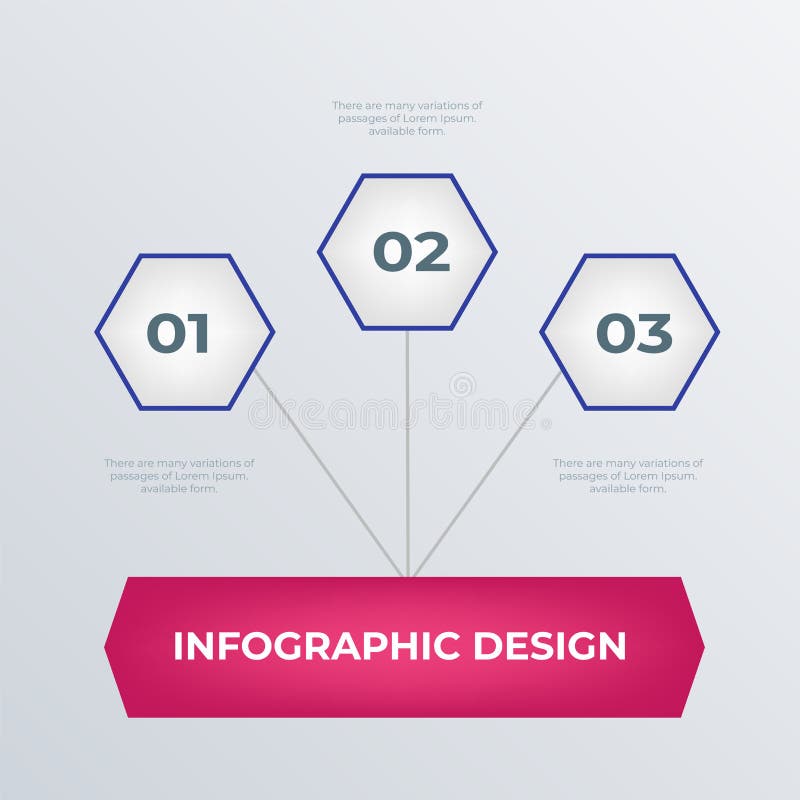 There are many variations of passages of Lorem Ipsum. available form.

02

01

03

dreamstime

There are many variations of passages of Lorem Ipsum. available form.

There are many variations of passages of Lorem Ipsum. available form.

INFOGRAPHIC DESIGN