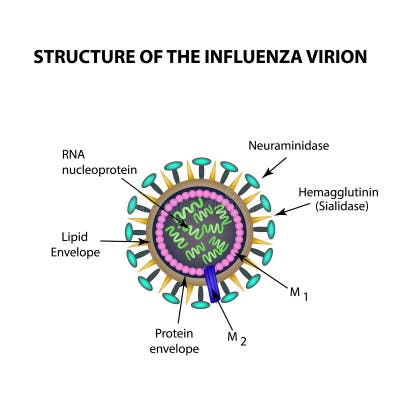 STRUCTURE OF THE INFLUENZA VIRION

RNA nucleoprotein

Neuraminidase

Hemagglutinin (Sialidase)

Lipid Envelope

$M_1$

Protein envelope

$M_2$