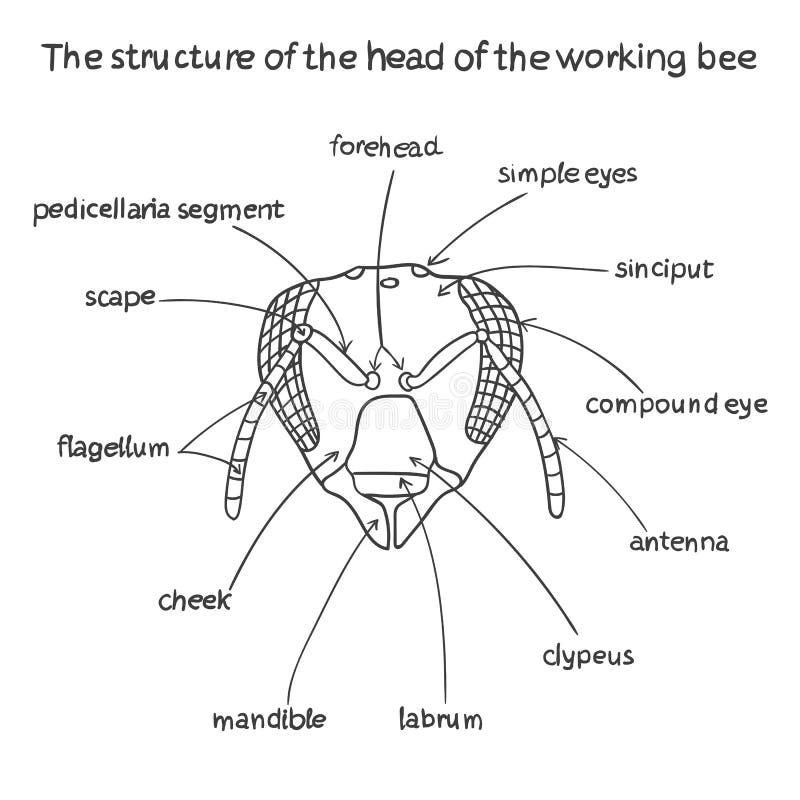 The structure of the head of the working bee

forehead

simple eyes

pedicellaria segment

sinciput

scape

compound eye

flagellum

antenna

cheek

clypeus

mandible

labrum