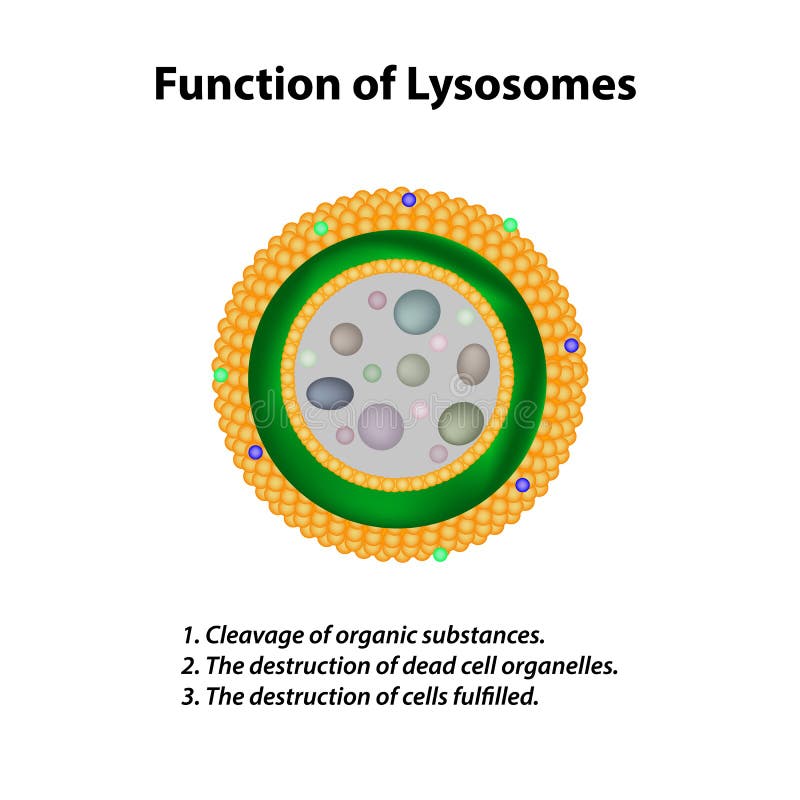 Function of Lysosomes

dreamstime

1. Cleavage of organic substances.
2. The destruction of dead cell organelles.
3. The destruction of cells fulfilled.