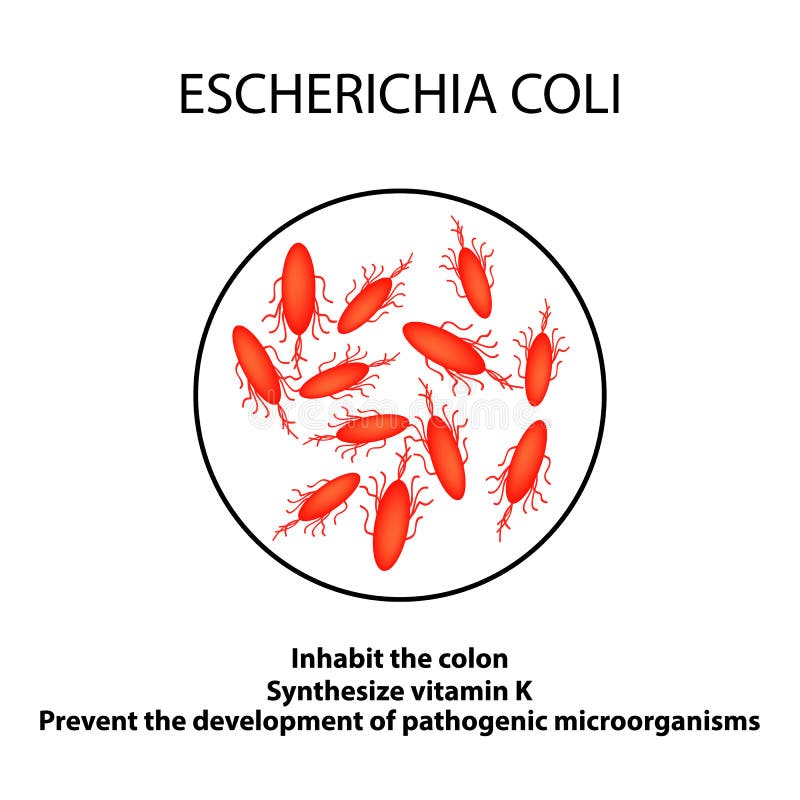 ESCHERICHIA COLI

Inhabit the colon
Synthesize vitamin K
Prevent the development of pathogenic microorganisms