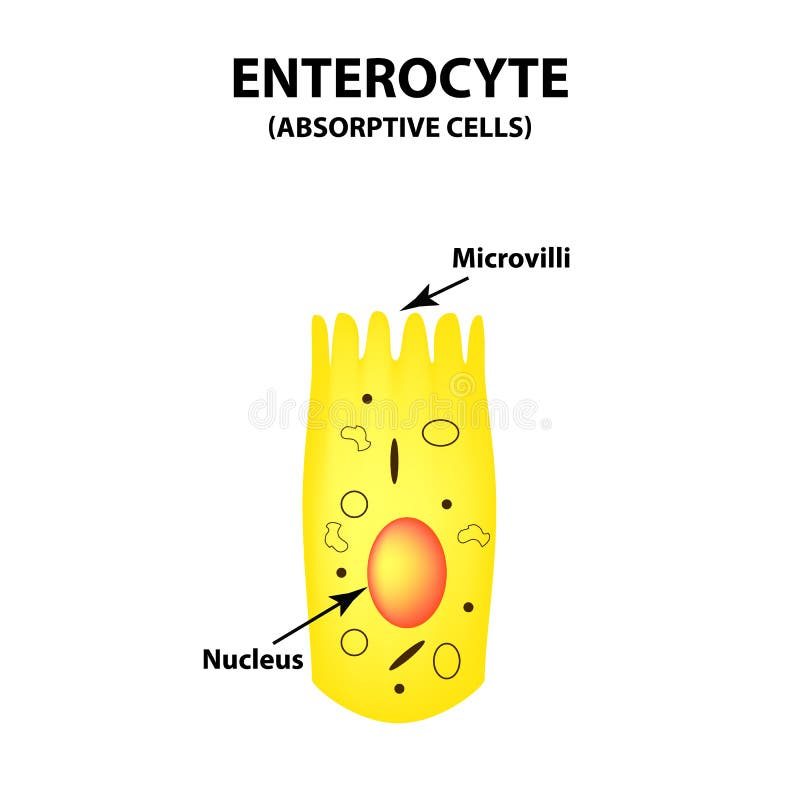 ENTEROCYTE
(ABSORPTIVE CELLS)

Microvilli

dreamstime

Nucleus