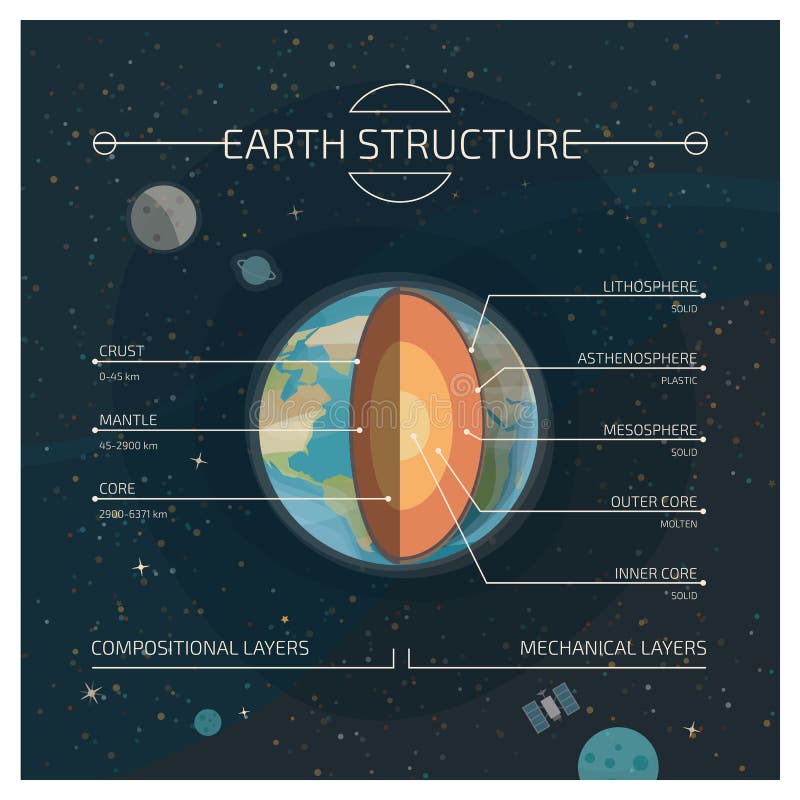 EARTH STRUCTURE

CRUST
0-45 km

MANTLE
45-2900 km

CORE
2900-6371 km

LITHOSPHERE
SOLID

ASTHENOSPHERE
PLASTIC

MESOSPHERE
SOLID

OUTER CORE
MOLTEN

INNER CORE
SOLID

dreamstime

COMPOSITIONAL LAYERS

MECHANICAL LAYERS