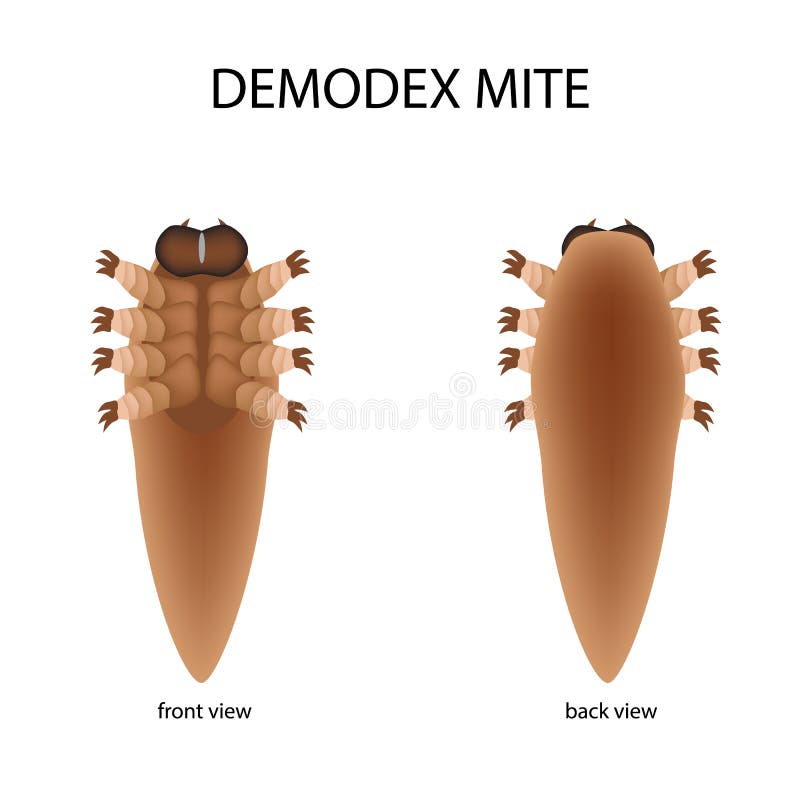 DEMODEX MITE

dreamstime

front view

back view