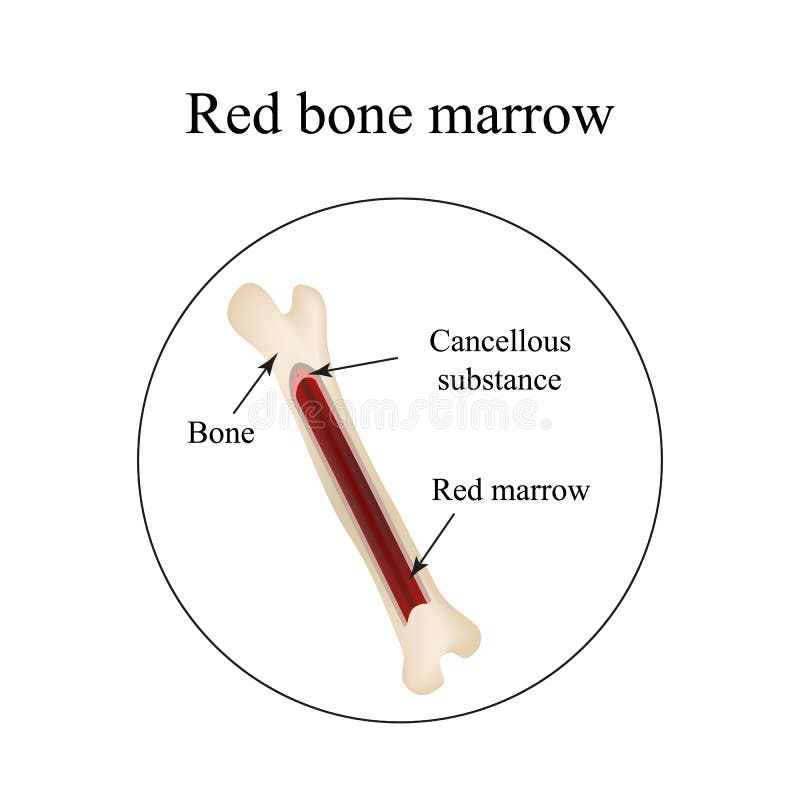 Red bone marrow

Cancellous substance

Bone

dreamstime

Red marrow