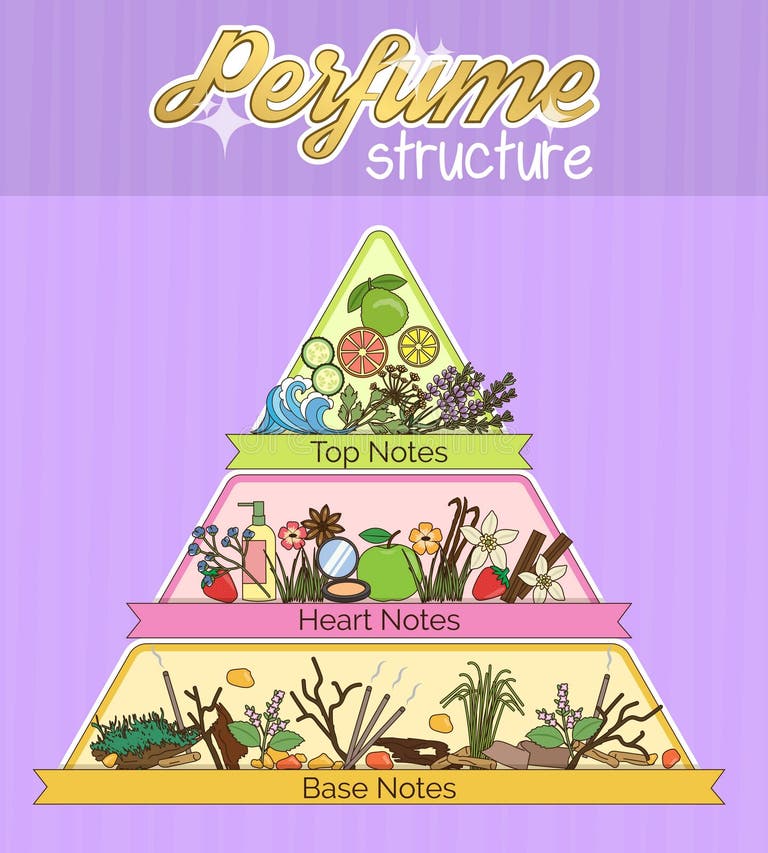 Perfume structure

Top Notes

Heart Notes

Base Notes