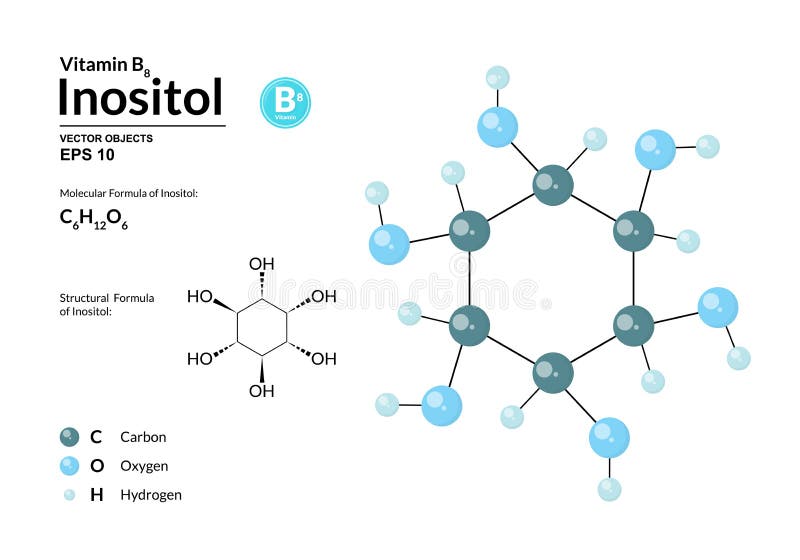 Vitamin $B_8$
Inositol

$B^8$ Vitamin

VECTOR OBJECTS
EPS 10

Molecular Formula of Inositol:
$C_6H_{12}O_6$

Structural Formula of Inositol:

OH
HO
OH
HO
OH
OH

dreamstime

C Carbon
O Oxygen
H Hydrogen