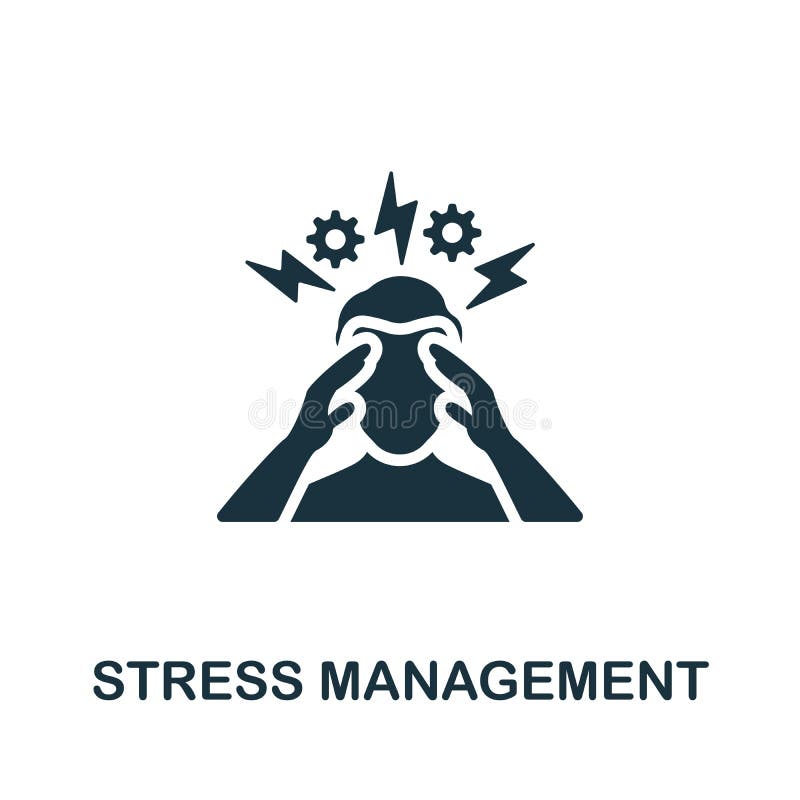 dreamstime

STRESS MANAGEMENT