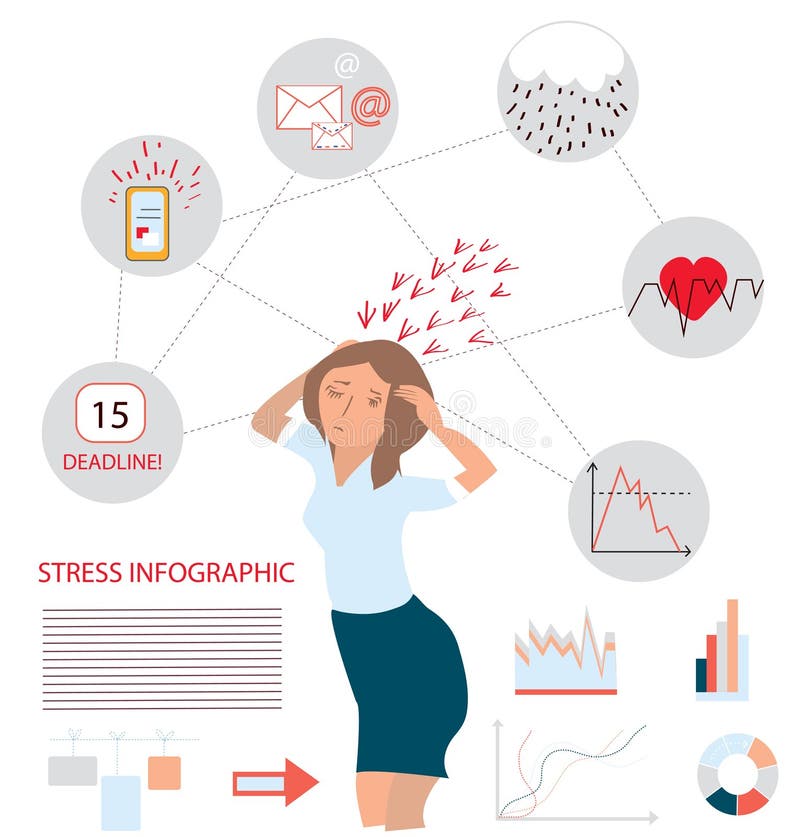 @
@

15
DEADLINE!

STRESS INFOGRAPHIC