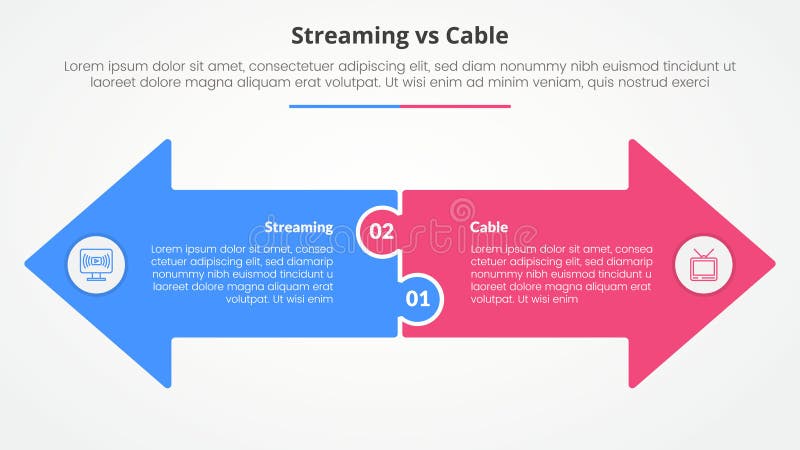 Streaming vs Cable

Lorem ipsum dolor sit amet, consectetuer adipiscing elit, sed diam nonummy nibh euismod tincidunt ut laoreet dolore magna aliquam erat volutpat. Ut wisi enim ad minim veniam, quis nostrud exerci

Streaming

Lorem ipsum dolor sit amet, consea ctetuer adipiscing elit, sed diamarip nonummy nibh euismod tincidunt u laoreet dolore magna aliquam erat volutpat. Ut wisi enim

02

01

Cable

Lorem ipsum dolor sit amet, consea ctetuer adipiscing elit, sed diamarip nonummy nibh euismod tincidunt u laoreet dolore magna aliquam erat volutpat. Ut wisi enim

dreamstime