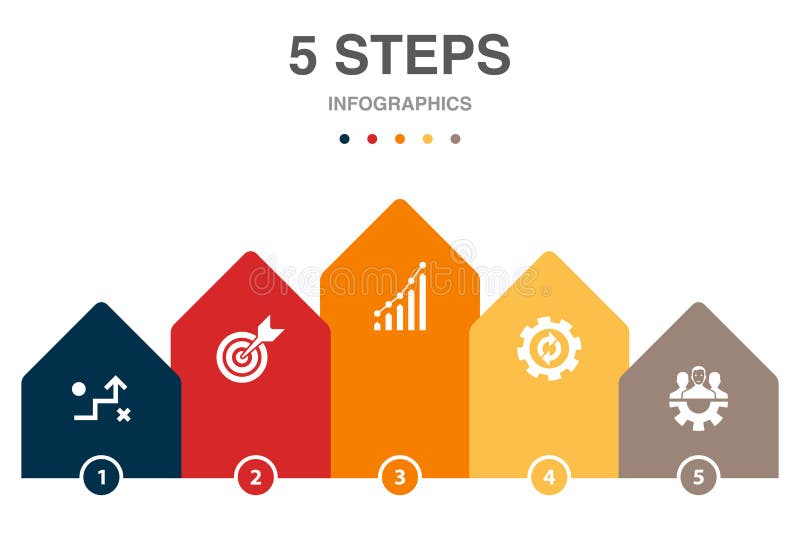 5 STEPS
INFOGRAPHICS

dreamstime

1

2

3

4

5