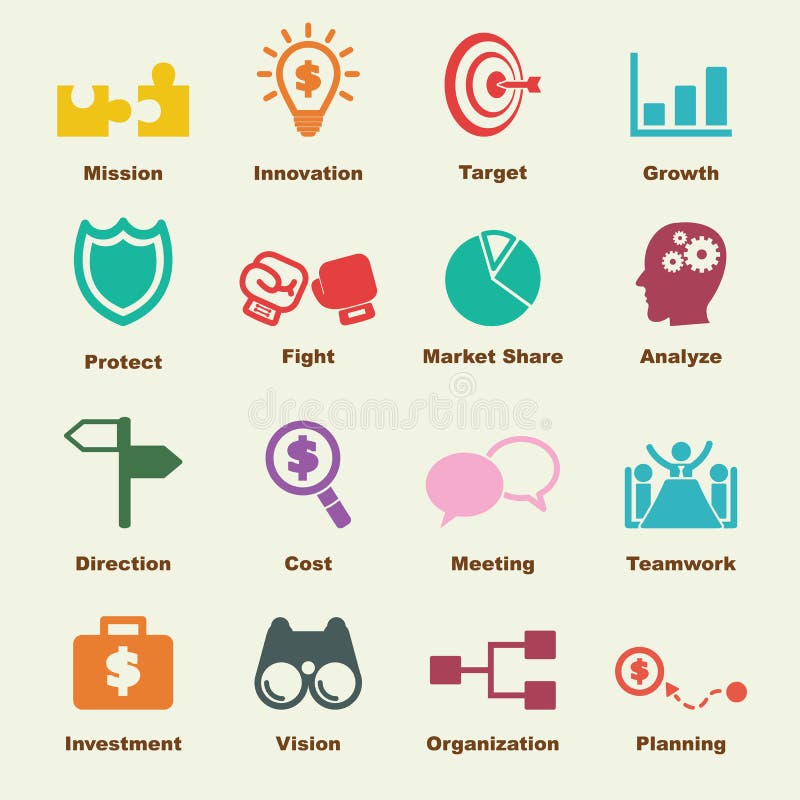 $
Mission
Innovation
Target
Growth

Protect
Fight
Market Share
Analyze

dreamstime

$
Direction
Cost
Meeting
Teamwork

$
$
Investment
Vision
Organization
Planning