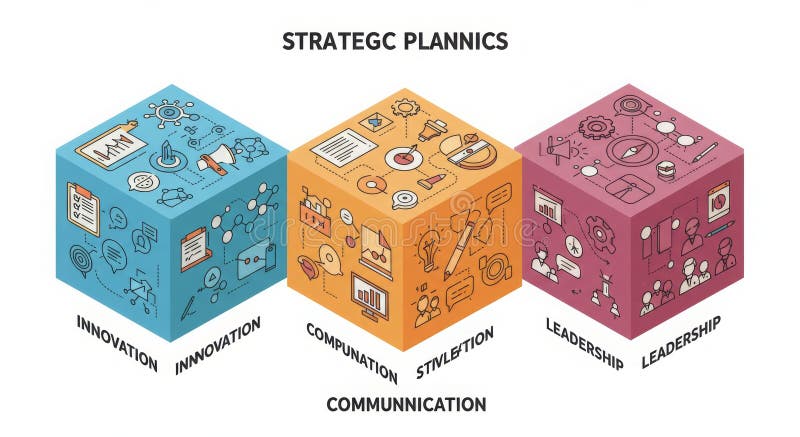 STRATEGC PLANNICS

INNOVATION
INNOVATION
COMPUNATION
STIVLE/TION
LEADERSHIP
LEADERSHIP

COMMUNNICATION

dreamstime