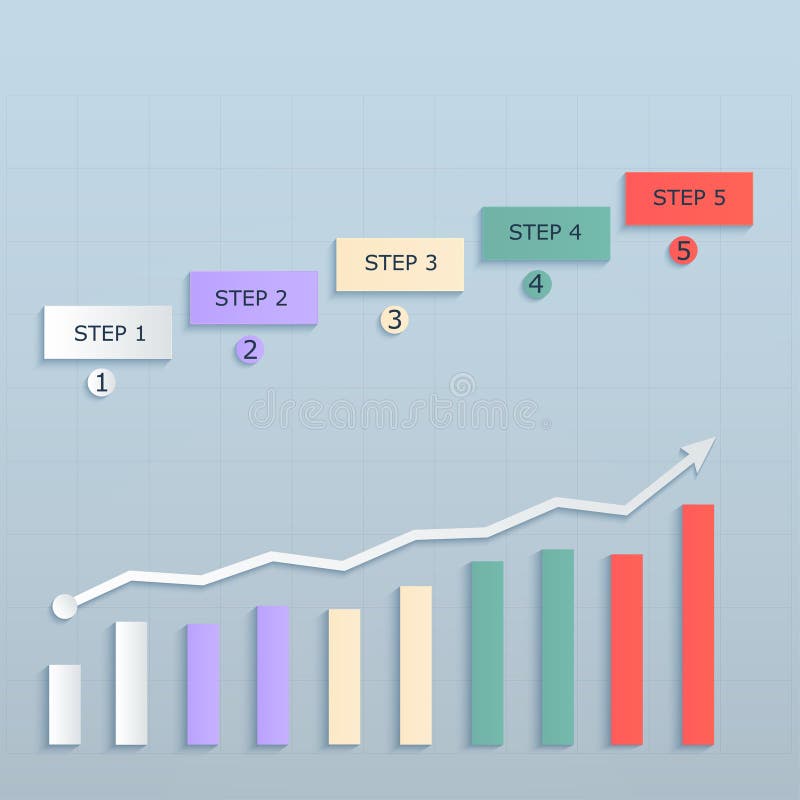 STEP 1
1
STEP 2
2
STEP 3
3
STEP 4
4
STEP 5
5
dreamstime