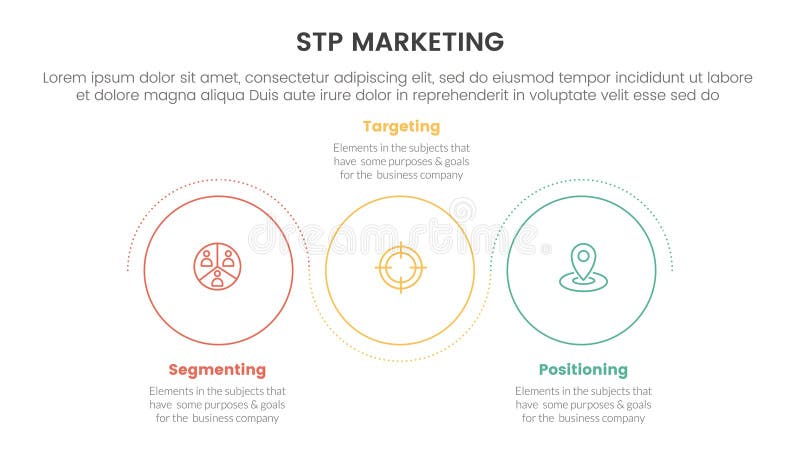 STP MARKETING

Lorem ipsum dolor sit amet, consectetur adipiscing elit, sed do eiusmod tempor incididunt ut labore et dolore magna aliqua Duis aute irure dolor in reprehenderit in voluptate velit esse sed do

Targeting

Elements in the subjects that have some purposes & goals for the business company

dreamstime

Segmenting

Elements in the subjects that have some purposes & goals for the business company

Positioning

Elements in the subjects that have some purposes & goals for the business company