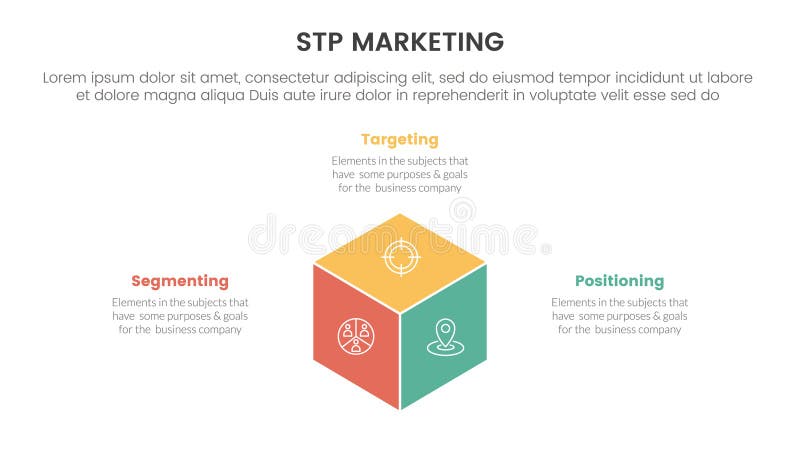 STP MARKETING

Lorem ipsum dolor sit amet, consectetur adipiscing elit, sed do eiusmod tempor incididunt ut labore et dolore magna aliqua Duis aute irure dolor in reprehenderit in voluptate velit esse sed do

Targeting

Elements in the subjects that have some purposes & goals for the business company

dreamstime

Segmenting

Elements in the subjects that have some purposes & goals for the business company

Positioning

Elements in the subjects that have some purposes & goals for the business company