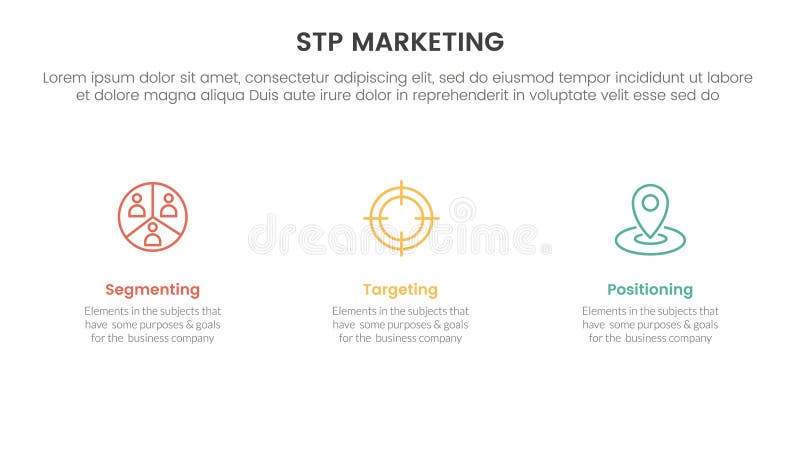 STP MARKETING

Lorem ipsum dolor sit amet, consectetur adipiscing elit, sed do eiusmod tempor incididunt ut labore et dolore magna aliqua Duis aute irure dolor in reprehenderit in voluptate velit esse sed do

dreamstime

Segmenting

Elements in the subjects that have some purposes & goals for the business company

Targeting

Elements in the subjects that have some purposes & goals for the business company

Positioning

Elements in the subjects that have some purposes & goals for the business company