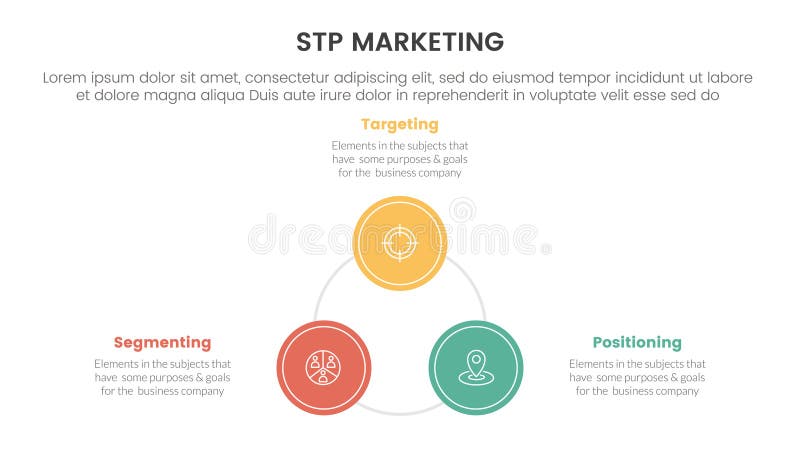 STP MARKETING

Lorem ipsum dolor sit amet, consectetur adipiscing elit, sed do eiusmod tempor incididunt ut labore et dolore magna aliqua Duis aute irure dolor in reprehenderit in voluptate velit esse sed do

Targeting

Elements in the subjects that have some purposes & goals for the business company

dreamstime

Segmenting

Elements in the subjects that have some purposes & goals for the business company

Positioning

Elements in the subjects that have some purposes & goals for the business company