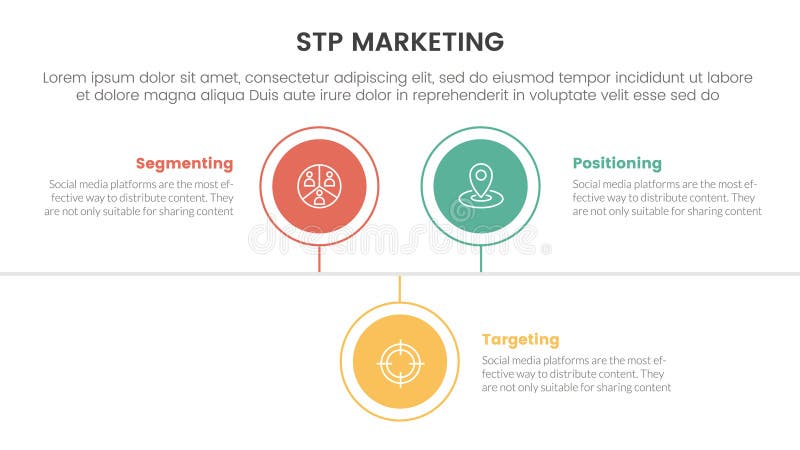 STP MARKETING

Lorem ipsum dolor sit amet, consectetur adipiscing elit, sed do eiusmod tempor incididunt ut labore et dolore magna aliqua Duis aute irure dolor in reprehenderit in voluptate velit esse sed do

Segmenting

Social media platforms are the most effective way to distribute content. They are not only suitable for sharing content

Positioning

Social media platforms are the most effective way to distribute content. They are not only suitable for sharing content

dreamstime

Targeting

Social media platforms are the most effective way to distribute content. They are not only suitable for sharing content