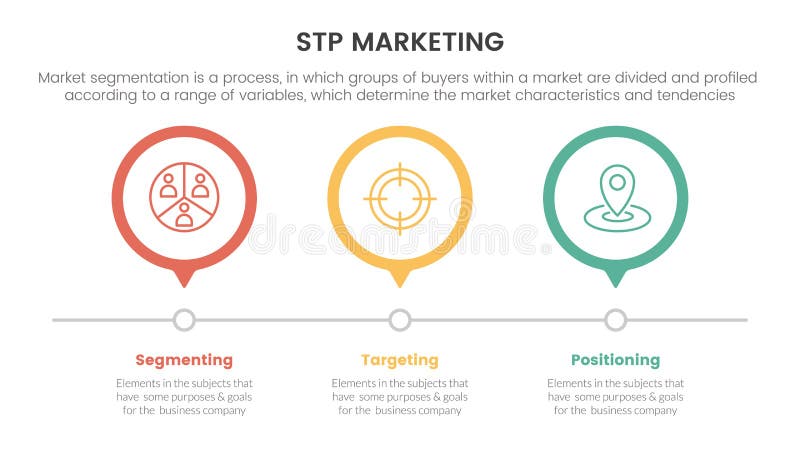 STP MARKETING

Market segmentation is a process, in which groups of buyers within a market are divided and profiled according to a range of variables, which determine the market characteristics and tendencies

dreamstime

Segmenting

Elements in the subjects that have some purposes & goals for the business company

Targeting

Elements in the subjects that have some purposes & goals for the business company

Positioning

Elements in the subjects that have some purposes & goals for the business company