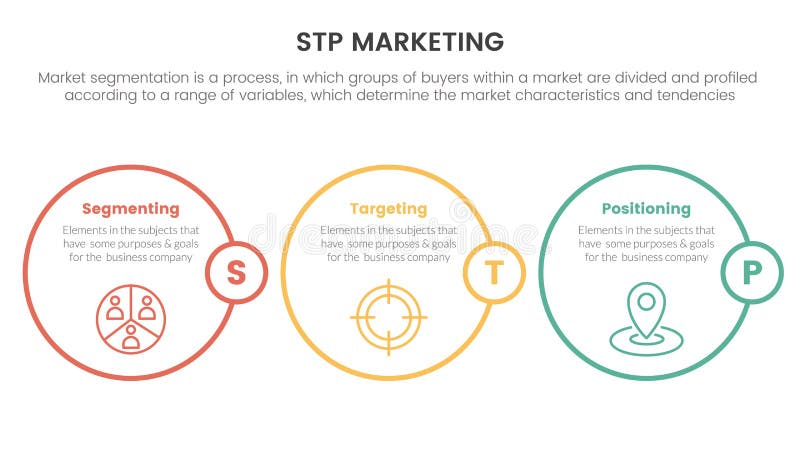 STP MARKETING

Market segmentation is a process, in which groups of buyers within a market are divided and profiled according to a range of variables, which determine the market characteristics and tendencies

Segmenting
Elements in the subjects that have some purposes & goals for the business company
S

Targeting
Elements in the subjects that have some purposes & goals for the business company
T

Positioning
Elements in the subjects that have some purposes & goals for the business company
P

dreamstime