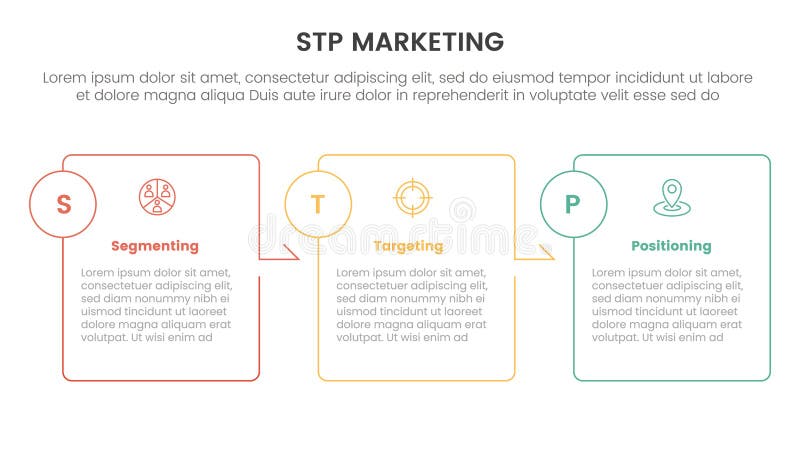 STP MARKETING

Lorem ipsum dolor sit amet, consectetur adipiscing elit, sed do eiusmod tempor incididunt ut labore et dolore magna aliqua Duis aute irure dolor in reprehenderit in voluptate velit esse sed do

S

Segmenting

Lorem ipsum dolor sit amet, consectetuer adipiscing elit, sed diam nonummy nibh ei uismod tincidunt ut laoreet dolore magna aliquam erat volutpat. Ut wisi enim ad

T

Targeting

Lorem ipsum dolor sit amet, consectetuer adipiscing elit, sed diam nonummy nibh ei uismod tincidunt ut laoreet dolore magna aliquam erat volutpat. Ut wisi enim ad

P

Positioning

Lorem ipsum dolor sit amet, consectetuer adipiscing elit, sed diam nonummy nibh ei uismod tincidunt ut laoreet dolore magna aliquam erat volutpat. Ut wisi enim ad

dreamstime