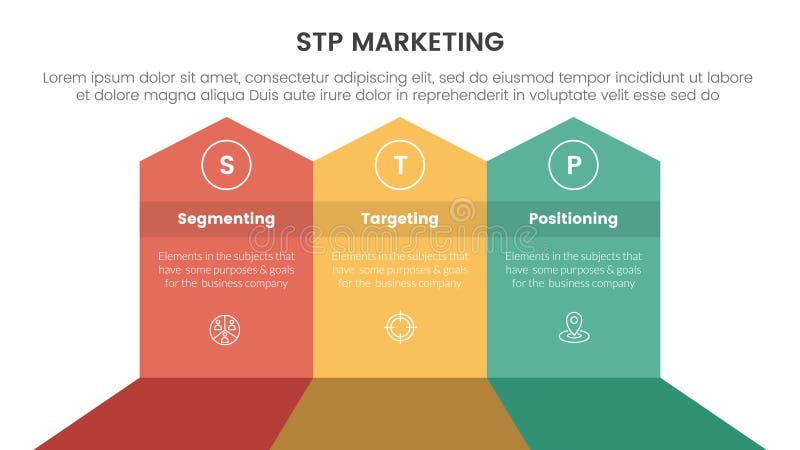 STP MARKETING

Lorem ipsum dolor sit amet, consectetur adipiscing elit, sed do eiusmod tempor incididunt ut labore et dolore magna aliqua Duis aute irure dolor in reprehenderit in voluptate velit esse sed do

S

Segmenting

Elements in the subjects that have some purposes & goals for the business company

T

Targeting

Elements in the subjects that have some purposes & goals for the business company

P

Positioning

Elements in the subjects that have some purposes & goals for the business company

dreamstime