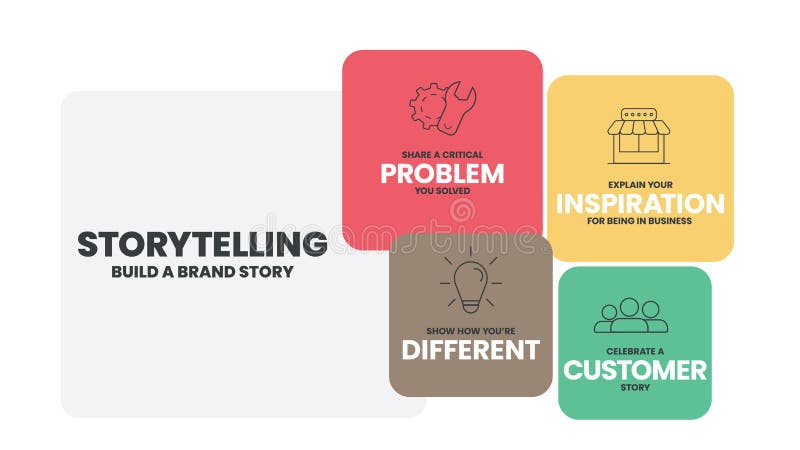 STORYTELLING
BUILD A BRAND STORY

SHARE A CRITICAL
PROBLEM
YOU SOLVED

EXPLAIN YOUR
INSPIRATION
FOR BEING IN BUSINESS

SHOW HOW YOU'RE
DIFFERENT

CELEBRATE A
CUSTOMER
STORY

dreamstime