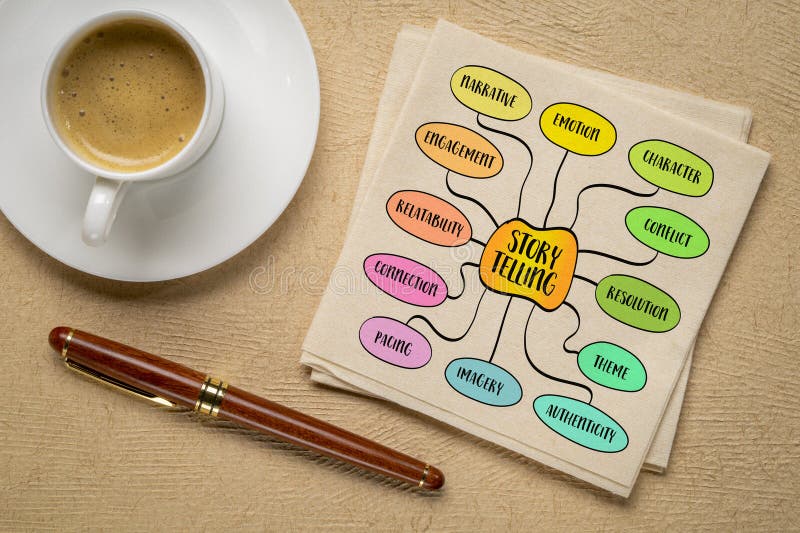 STORY TELLING

NARRATIVE
EMOTION
CHARACTER
CONFLICT
RESOLUTION
THEME
AUTHENTICITY
IMAGERY
PACING
CONNECTION
RELATABILITY
ENGAGEMENT

dreamstime