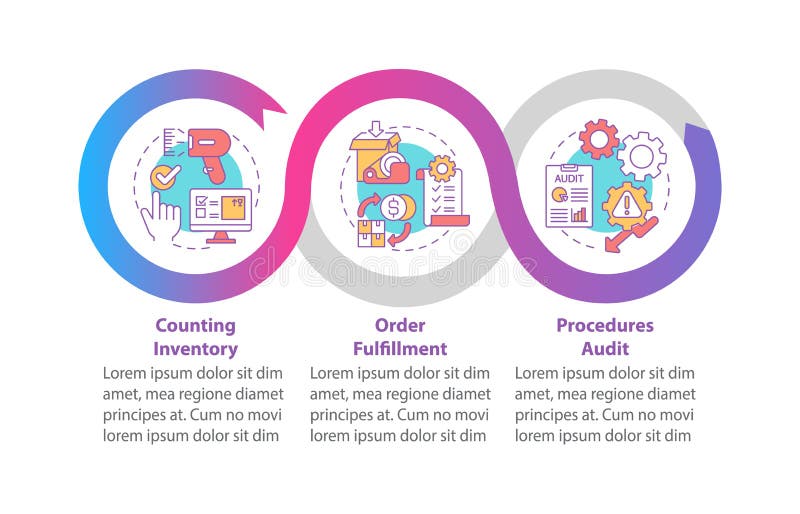 AUDIT

dreamstime

Counting Inventory
Lorem ipsum dolor sit dim amet, mea regione diamet principes at. Cum no movi lorem ipsum dolor sit dim

Order Fulfillment
Lorem ipsum dolor sit dim amet, mea regione diamet principes at. Cum no movi lorem ipsum dolor sit dim

Procedures Audit
Lorem ipsum dolor sit dim amet, mea regione diamet principes at. Cum no movi lorem ipsum dolor sit dim