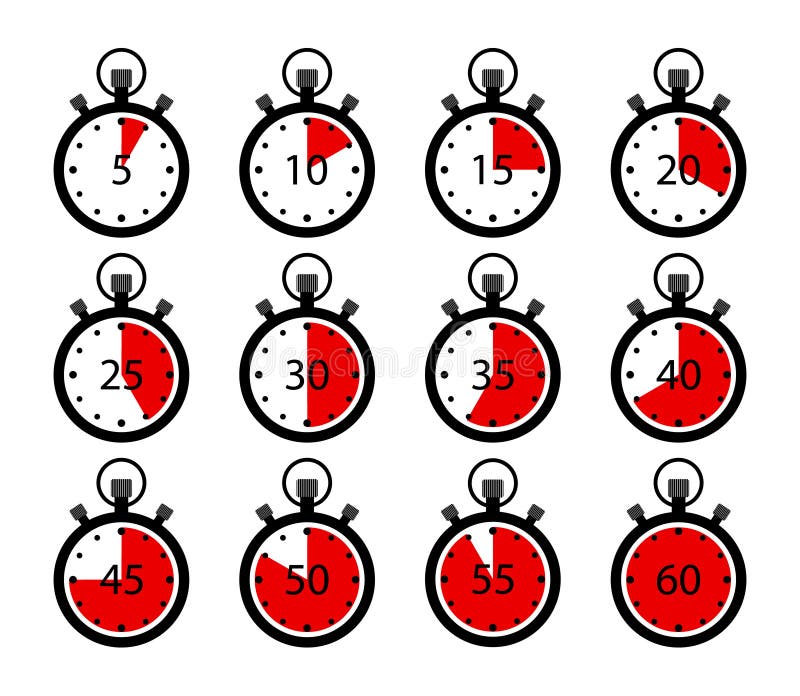 5 10 15 20

25 30 35 40

45 50 55 60