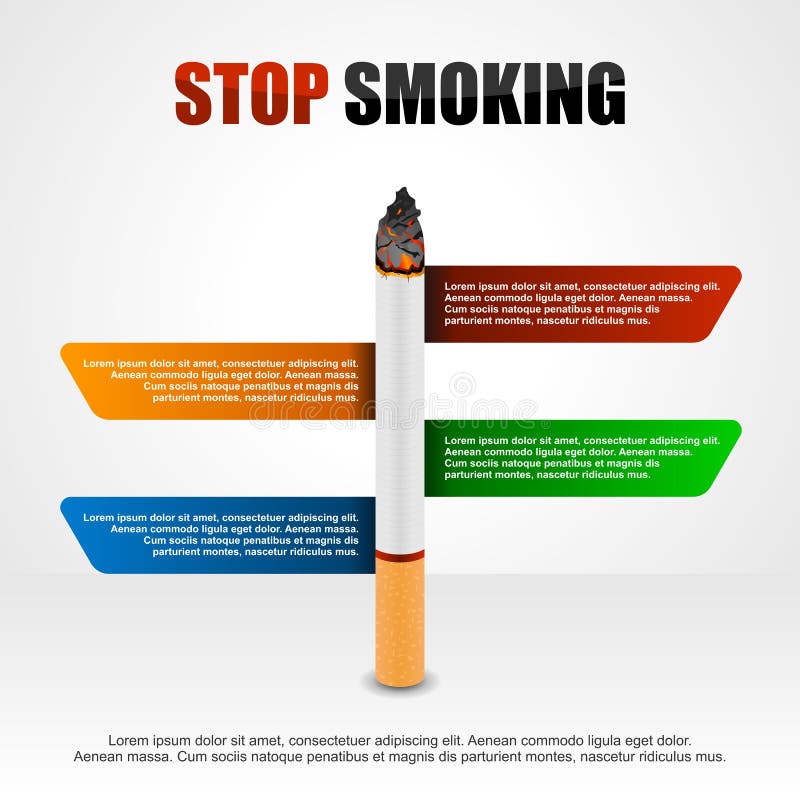 STOP SMOKING

Lorem ipsum dolor sit amet, consectetuer adipiscing elit. Aenean commodo ligula eget dolor. Aenean massa. Cum sociis natoque penatibus et magnis dis parturient montes, nascetur ridiculus mus.

Lorem ipsum dolor sit amet, consectetuer adipiscing elit. Aenean commodo ligula eget dolor. Aenean massa. Cum sociis natoque penatibus et magnis dis parturient montes, nascetur ridiculus mus.

dreamstime

Lorem ipsum dolor sit amet, consectetuer adipiscing elit. Aenean commodo ligula eget dolor. Aenean massa. Cum sociis natoque penatibus et magnis dis parturient montes, nascetur ridiculus mus.

Lorem ipsum dolor sit amet, consectetuer adipiscing elit. Aenean commodo ligula eget dolor. Aenean massa. Cum sociis natoque penatibus et magnis dis parturient montes, nascetur ridiculus mus.

Lorem ipsum dolor sit amet, consectetuer adipiscing elit. Aenean commodo ligula eget dolor. Aenean massa. Cum sociis natoque penatibus et magnis dis parturient montes, nascetur ridiculus mus.