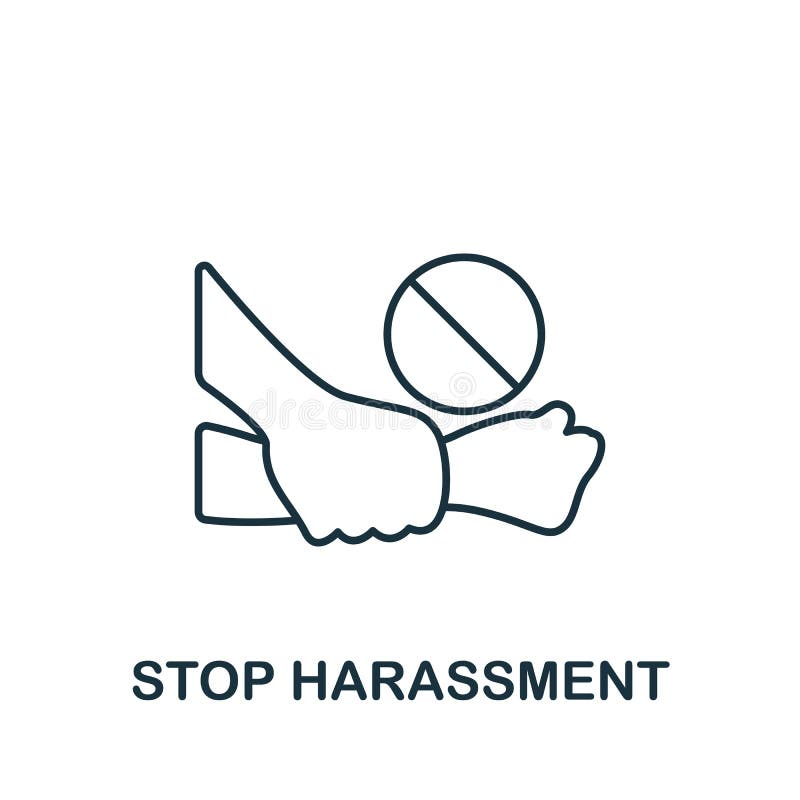 dreamstime

STOP HARASSMENT