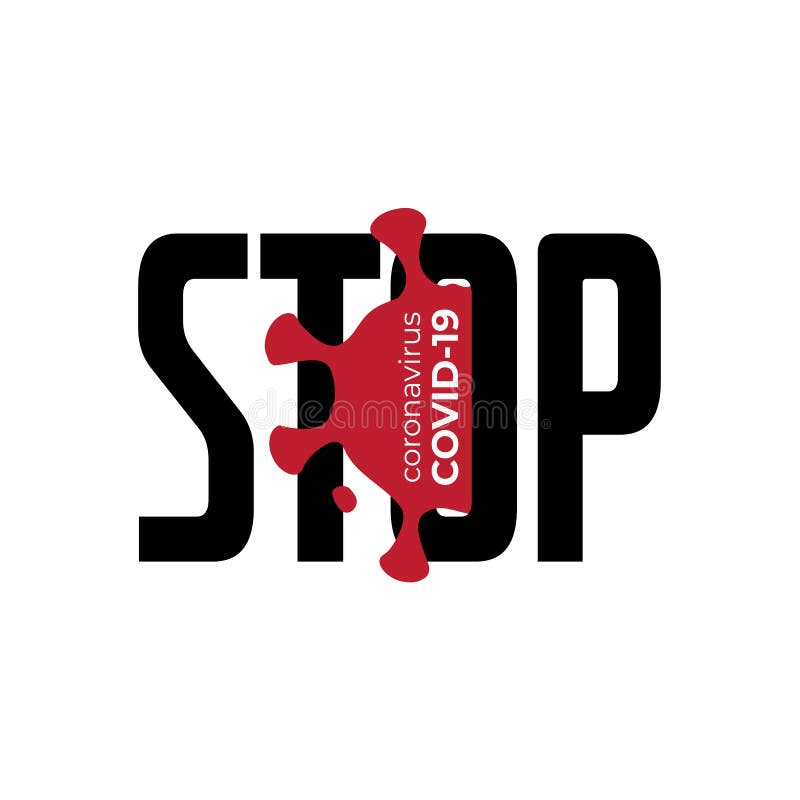 STOP
coronavirus
COVID-19
dreamstime